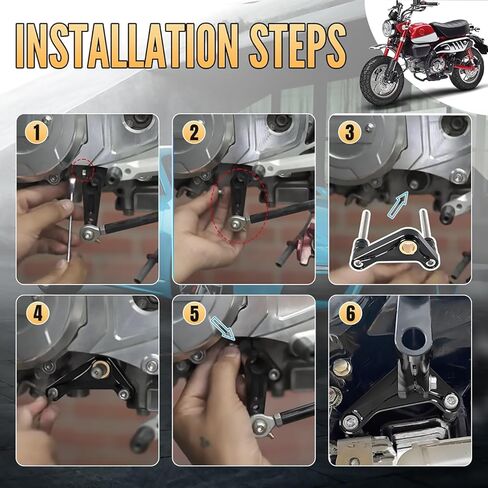 INSTALLATION STEPS

1

2

3

4

5

6