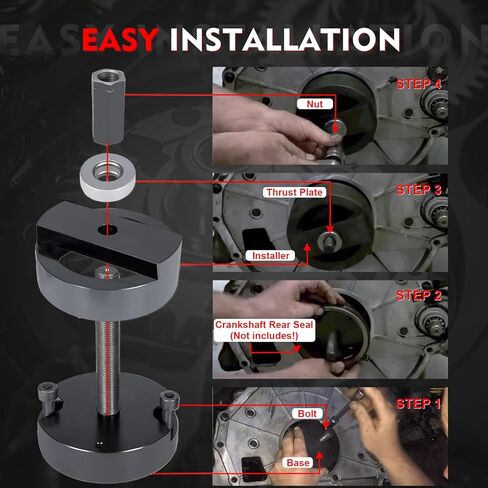 EASY INSTALLATION

STEP 4

Nut

STEP 3

Thrust Plate

Installer

STEP 2

Crankshaft Rear Seal (Not includes!)

STEP 1

Bolt

Base