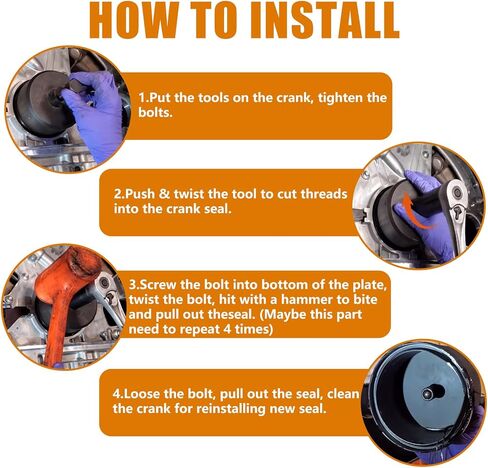 HOW TO INSTALL

1.Put the tools on the crank, tighten the bolts.

2.Push & twist the tool to cut threads into the crank seal.

3.Screw the bolt into bottom of the plate, twist the bolt, hit with a hammer to bite and pull out theseal. (Maybe this part need to repeat 4 times)

4.Loose the bolt, pull out the seal, clean the crank for reinstalling new seal.