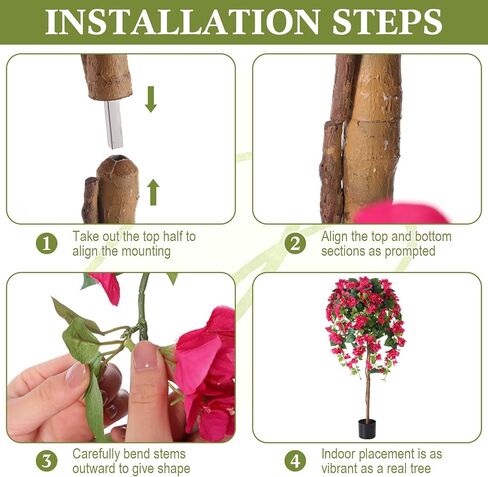 INSTALLATION STEPS

1 Take out the top half to align the mounting

2 Align the top and bottom sections as prompted

3 Carefully bend stems outward to give shape

4 Indoor placement is as vibrant as a real tree