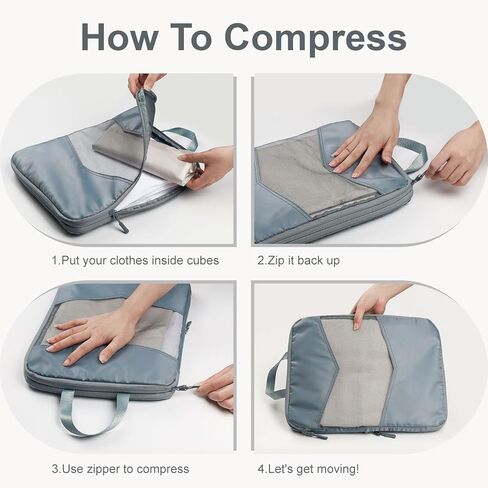 How To Compress

1.Put your clothes inside cubes

2.Zip it back up

3.Use zipper to compress

4.Let's get moving!