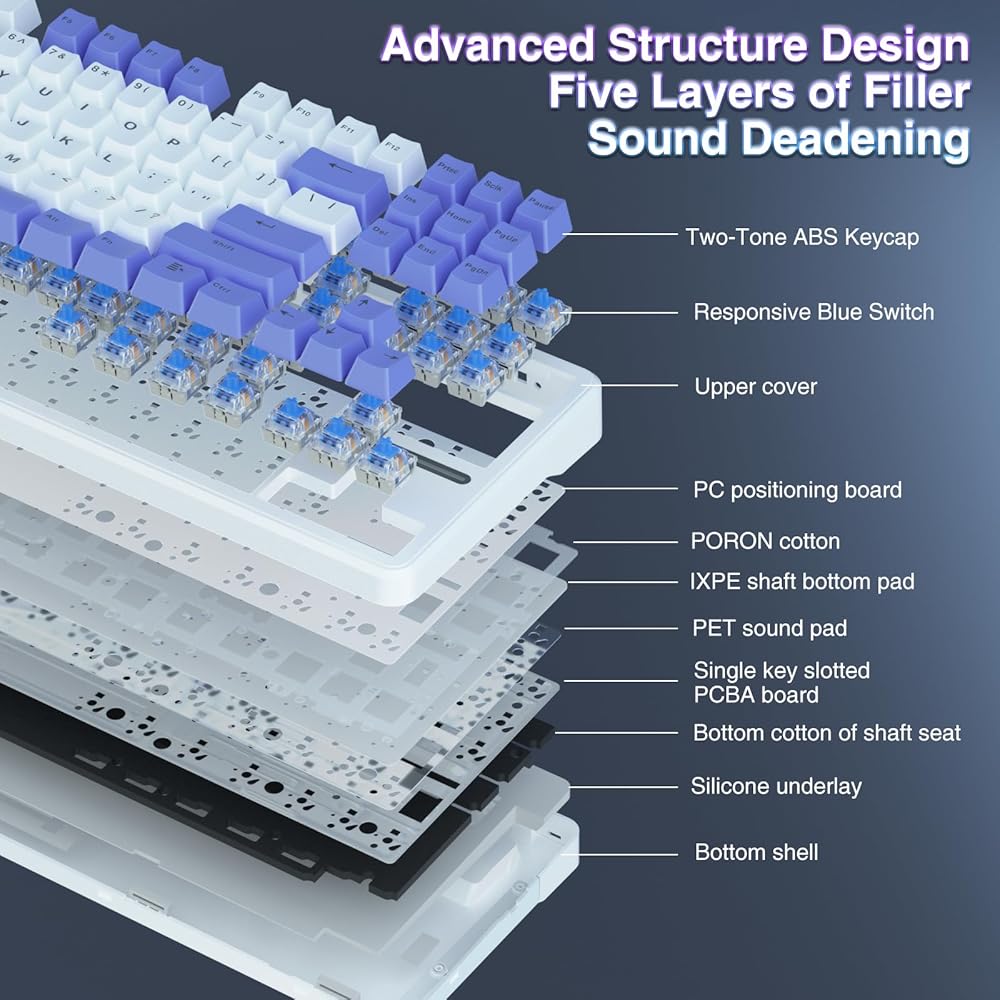 Advanced Structure Design
Five Layers of Filler
Sound Deadening

Two-Tone ABS Keycap

Responsive Blue Switch

Upper cover

PC positioning board

PORON cotton

IXPE shaft bottom pad

PET sound pad

Single key slotted PCBA board

Bottom cotton of shaft seat

Silicone underlay

Bottom shell