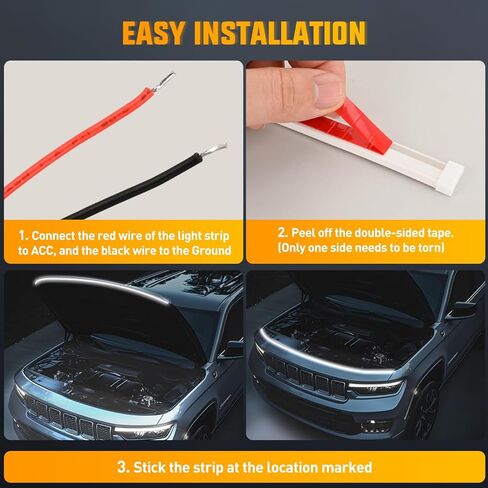 EASY INSTALLATION

1. Connect the red wire of the light strip to ACC, and the black wire to the Ground

2. Peel off the double-sided tape. (Only one side needs to be torn)

3. Stick the strip at the location marked