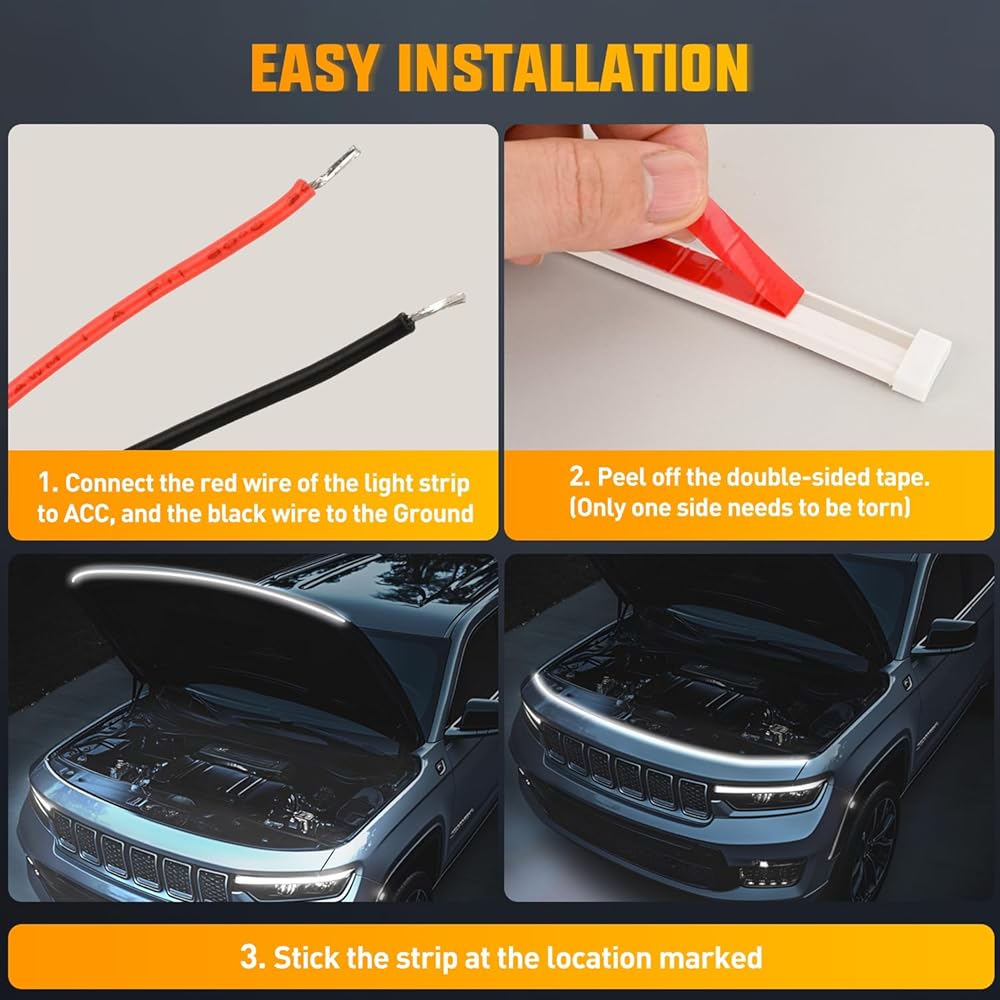 EASY INSTALLATION

1. Connect the red wire of the light strip to ACC, and the black wire to the Ground

2. Peel off the double-sided tape. (Only one side needs to be torn)

3. Stick the strip at the location marked