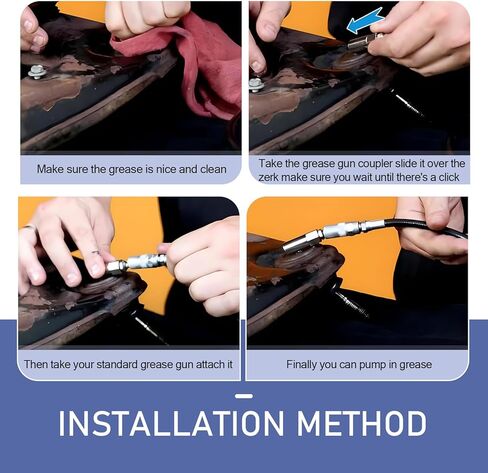 Make sure the grease is nice and clean

Take the grease gun coupler slide it over the zerk make sure you wait until there's a click

Then take your standard grease gun attach it

Finally you can pump in grease

INSTALLATION METHOD