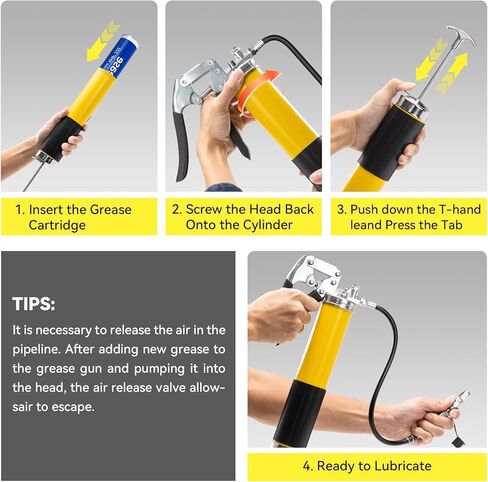 926

1. Insert the Grease Cartridge

2. Screw the Head Back Onto the Cylinder

3. Push down the T-hand leand Press the Tab

TIPS:

It is necessary to release the air in the pipeline. After adding new grease to the grease gun and pumping it into the head, the air release valve allowsair to escape.

4. Ready to Lubricate