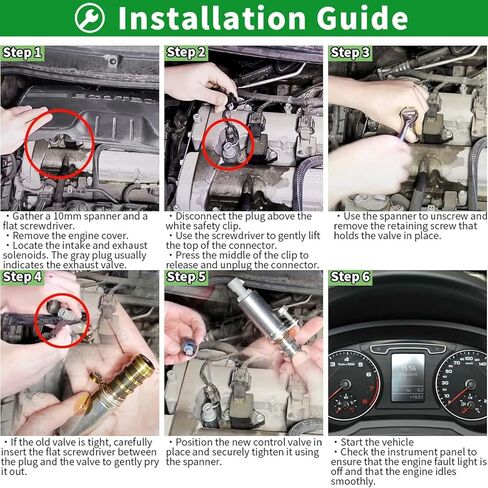 Installation Guide

Step 1

• Gather a 10mm spanner and a flat screwdriver.
• Remove the engine cover.
• Locate the intake and exhaust solenoids. The gray plug usually indicates the exhaust valve.

Step 2

• Disconnect the plug above the white safety clip.
• Use the screwdriver to gently lift the top of the connector.
• Press the middle of the clip to release and unplug the connector.

Step 3

• Use the spanner to unscrew and remove the retaining screw that holds the valve in place.

Step 4

• If the old valve is tight, carefully insert the flat screwdriver between the plug and the valve to gently pry it out.

Step 5

• Position the new control valve in place and securely tighten it using the spanner.

Step 6

• Start the vehicle
• Check the instrument panel to ensure that the engine fault light is off and that the engine idles smoothly.