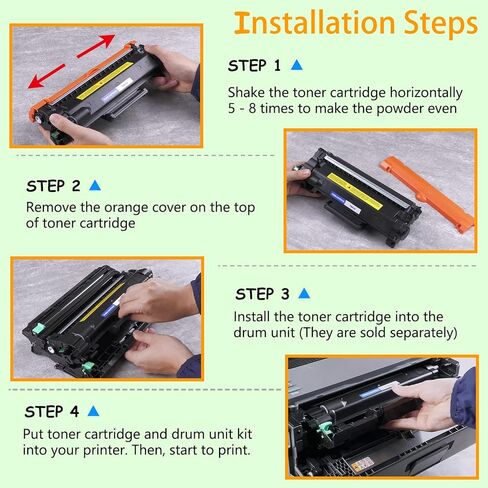 Installation Steps

STEP 1

Shake the toner cartridge horizontally 5 - 8 times to make the powder even

STEP 2

Remove the orange cover on the top of toner cartridge

STEP 3

Install the toner cartridge into the drum unit (They are sold separately)

STEP 4

Put toner cartridge and drum unit kit into your printer. Then, start to print.