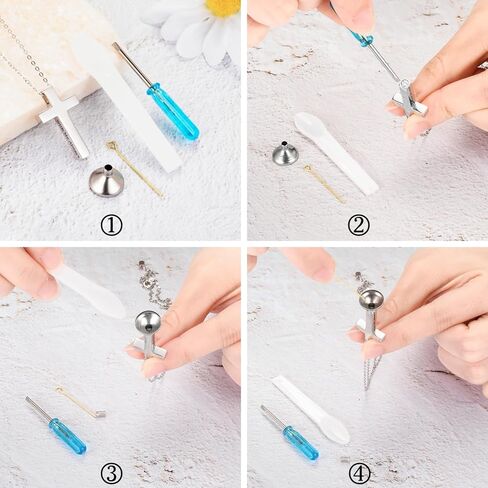 ①

②

③

④