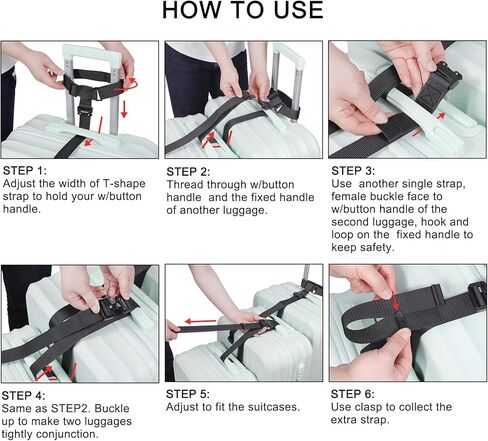 HOW TO USE

STEP 1:
Adjust the width of T-shape strap to hold your w/button handle.

STEP 2:
Thread through w/button handle and the fixed handle of another luggage.

STEP 3:
Use another single strap, female buckle face to w/button handle of the second luggage, hook and loop on the fixed handle to keep safety.

STEP 4:
Same as STEP2. Buckle up to make two luggages tightly conjunction.

STEP 5:
Adjust to fit the suitcases.

STEP 6:
Use clasp to collect the extra strap.