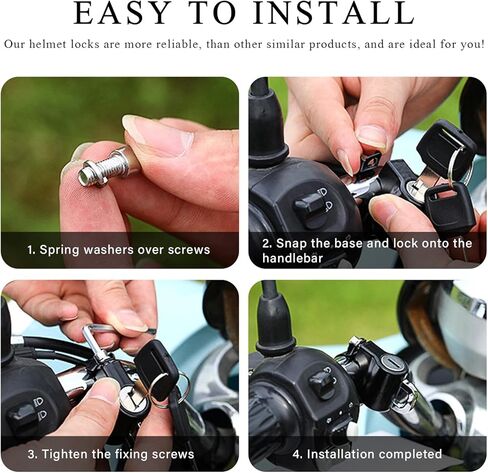 EASY TO INSTALL

Our helmet locks are more reliable, than other similar products, and are ideal for you!

1. Spring washers over screws

2. Snap the base and lock onto the handlebar

3. Tighten the fixing screws

4. Installation completed