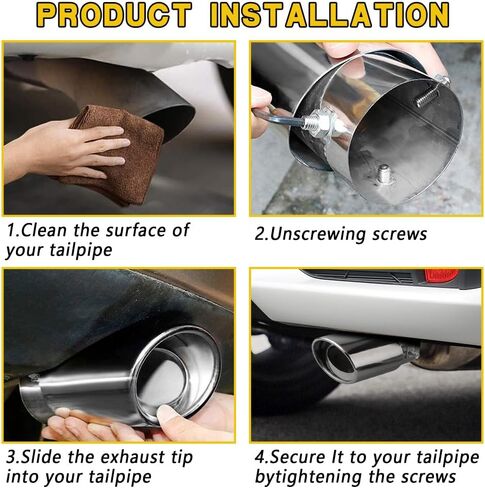 PRODUCT INSTALLATION

1.Clean the surface of your tailpipe

2.Unscrewing screws

3.Slide the exhaust tip into your tailpipe

4.Secure It to your tailpipe bytightening the screws