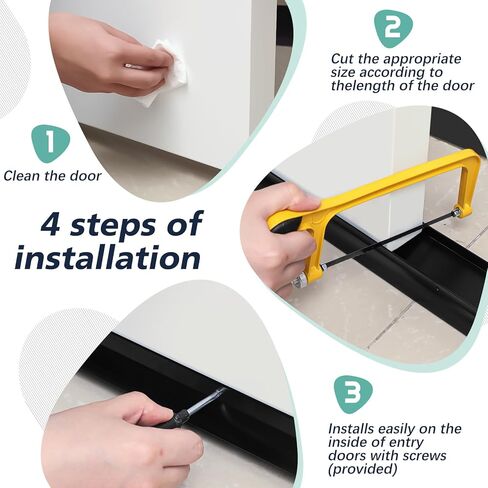 2

Cut the appropriate size according to thelength of the door

1

Clean the door

4 steps of installation

3

Installs easily on the inside of entry doors with screws (provided)