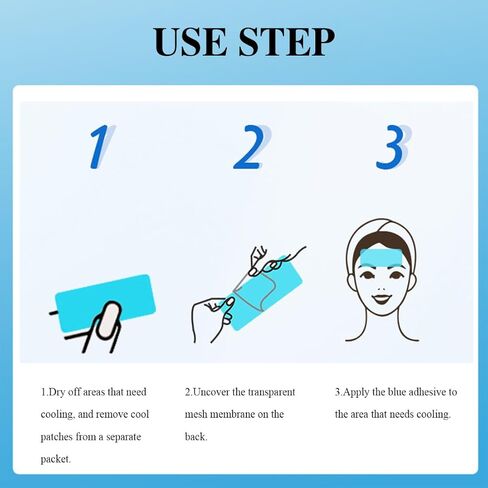 USE STEP

1

2

3

1.Dry off areas that need cooling, and remove cool patches from a separate packet.

2.Uncover the transparent mesh membrane on the back.

3.Apply the blue adhesive to the area that needs cooling.