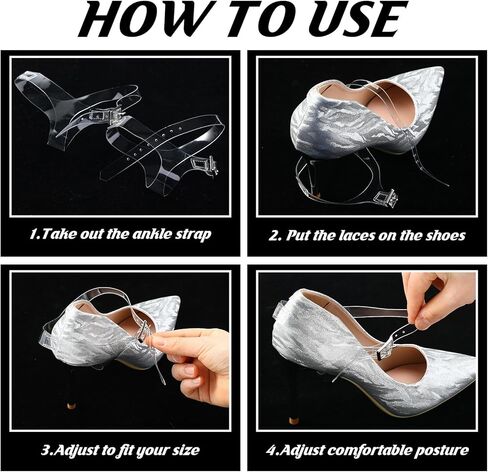 HOW TO USE

1.Take out the ankle strap

2. Put the laces on the shoes

3.Adjust to fit your size

4.Adjust comfortable posture