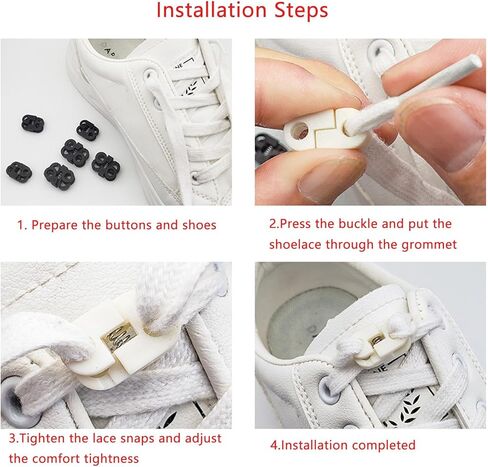 Installation Steps

1. Prepare the buttons and shoes

2.Press the buckle and put the shoelace through the grommet

3.Tighten the lace snaps and adjust the comfort tightness

4.Installation completed