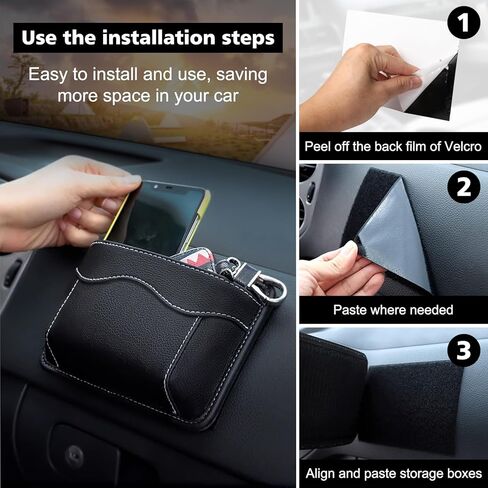 Use the installation steps

Easy to install and use, saving more space in your car

1

Peel off the back film of Velcro

2

Paste where needed

3

Align and paste storage boxes