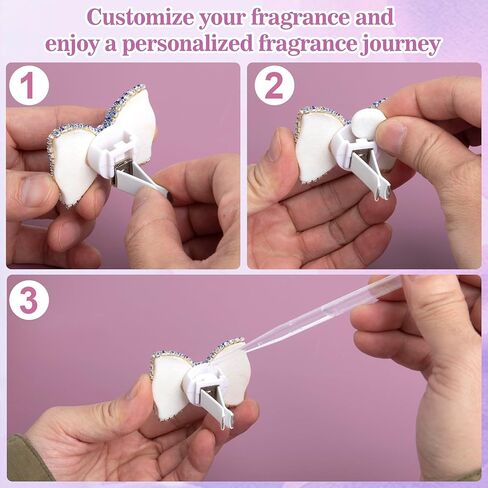 Customize your fragrance and enjoy a personalized fragrance journey

1

2

3