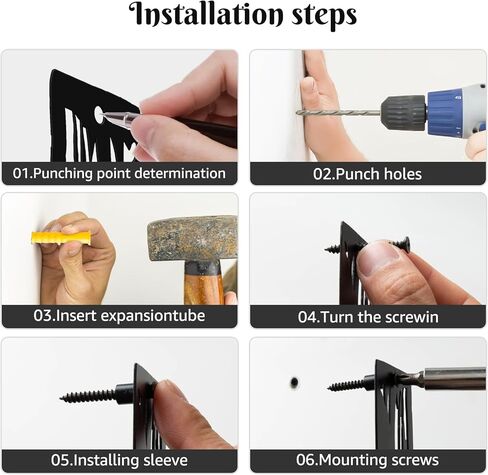 Installation steps

01.Punching point determination

02.Punch holes

03.Insert expansiontube

04.Turn the screwin

05.Installing sleeve

06.Mounting screws