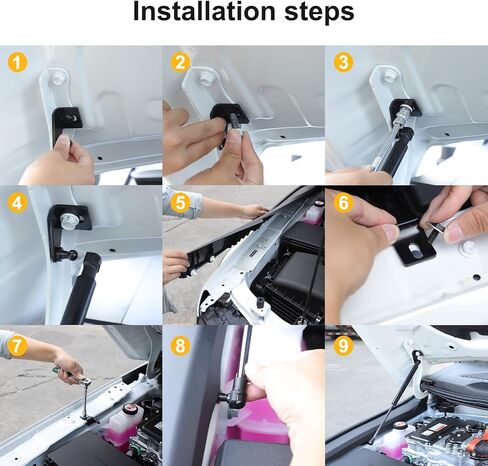 Installation steps

1

2

3

4

5

6

7

8

9