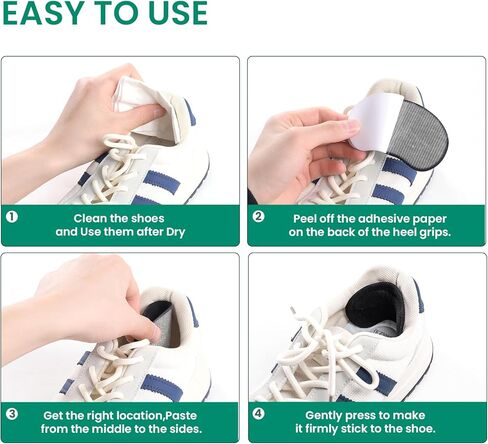 EASY TO USE

1 Clean the shoes and Use them after Dry

2 Peel off the adhesive paper on the back of the heel grips.

3 Get the right location,Paste from the middle to the sides.

4 Gently press to make it firmly stick to the shoe.