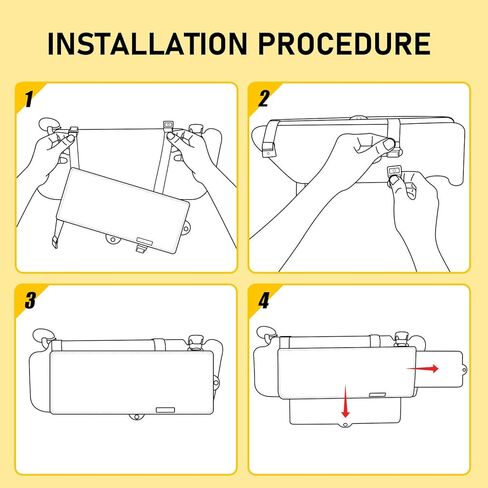 INSTALLATION PROCEDURE

1

2

3

4