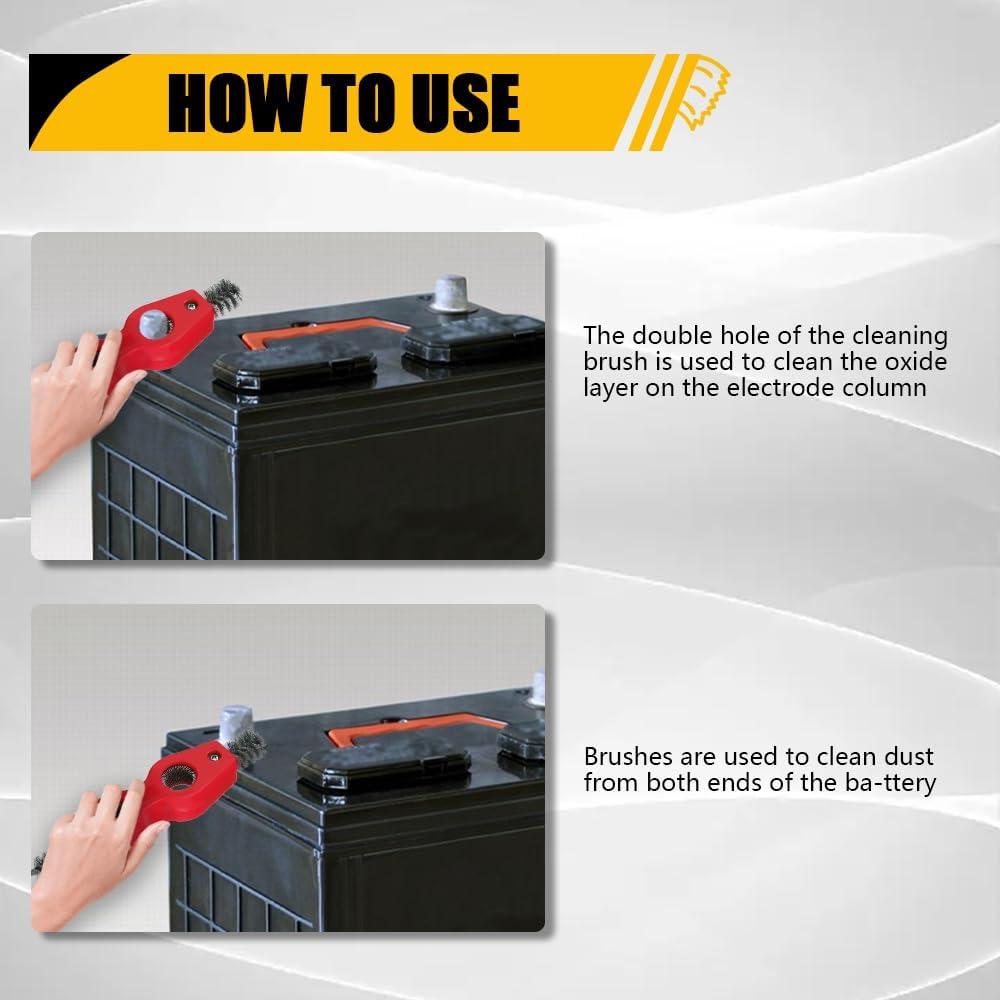 HOW TO USE

The double hole of the cleaning brush is used to clean the oxide layer on the electrode column

Brushes are used to clean dust from both ends of the ba-ttery