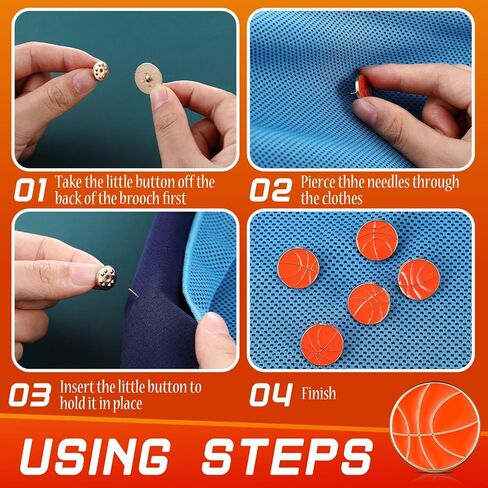 01 Take the little button off the back of the brooch first

02 Pierce thhe needles through the clothes

03 Insert the little button to hold it in place

04 Finish

USING STEPS