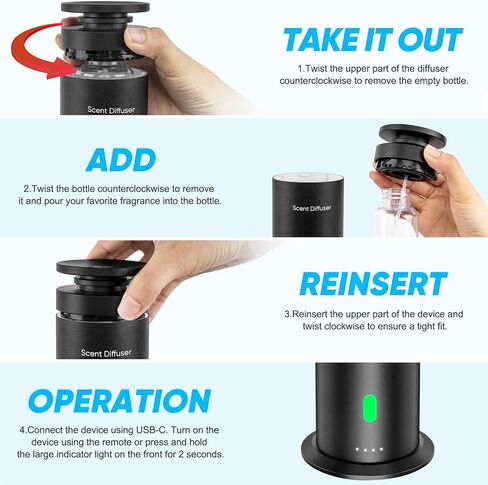 Scent Diffuser

TAKE IT OUT

1.Twist the upper part of the diffuser counterclockwise to remove the empty bottle.

ADD

2.Twist the bottle counterclockwise to remove it and pour your favorite fragrance into the bottle.

Scent Diffuser

Scent Diffuser

REINSERT

3.Reinsert the upper part of the device and twist clockwise to ensure a tight fit.

OPERATION

4.Connect the device using USB-C. Turn on the device using the remote or press and hold the large indicator light on the front for 2 seconds.