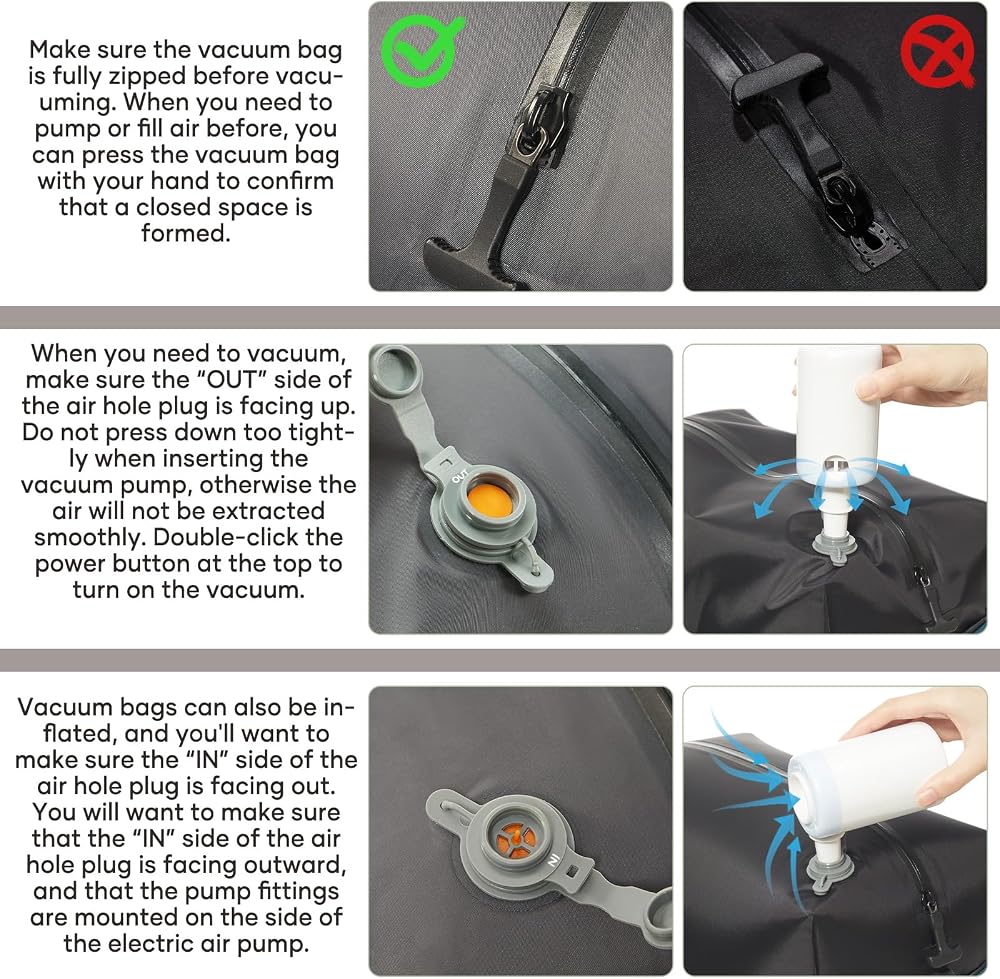 Make sure the vacuum bag is fully zipped before vacuuming. When you need to pump or fill air before, you can press the vacuum bag with your hand to confirm that a closed space is formed.

When you need to vacuum, make sure the “OUT” side of the air hole plug is facing up. Do not press down too tightly when inserting the vacuum pump, otherwise the air will not be extracted smoothly. Double-click the power button at the top to turn on the vacuum.

OUT

Vacuum bags can also be inflated, and you'll want to make sure the “IN” side of the air hole plug is facing out. You will want to make sure that the “IN” side of the air hole plug is facing outward, and that the pump fittings are mounted on the side of the electric air pump.

IN