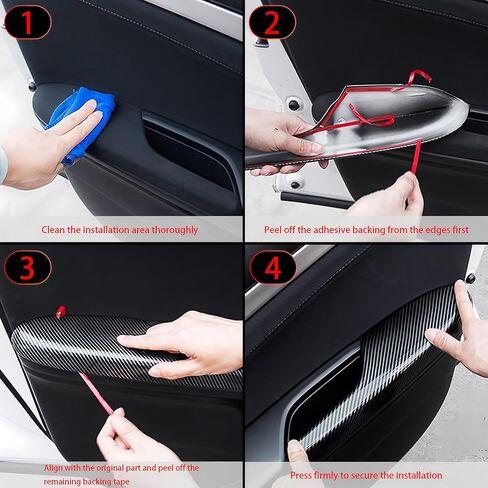 1

Clean the installation area thoroughly

2

Peel off the adhesive backing from the edges first

3

Align with the original part and peel off the remaining backing tape

4

Press firmly to secure the installation