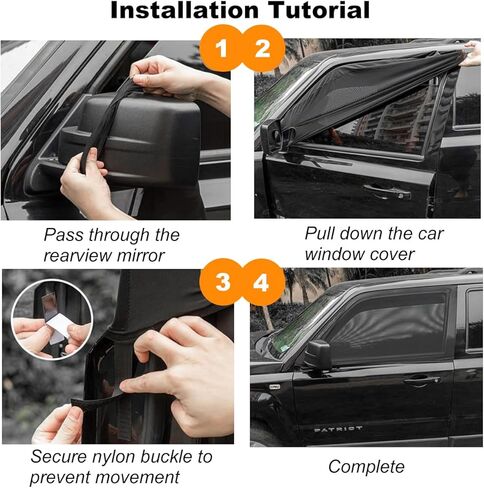 Installation Tutorial

1

2

Pass through the rearview mirror

Pull down the car window cover

3

4

PATRIOT

Secure nylon buckle to prevent movement

Complete