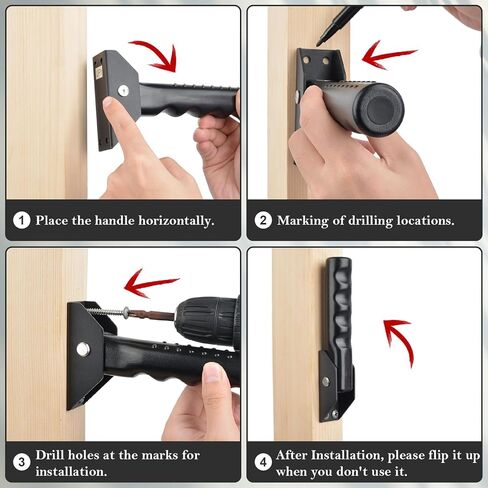 1 Place the handle horizontally.

2 Marking of drilling locations.

3 Drill holes at the marks for installation.

4 After Installation, please flip it up when you don't use it.