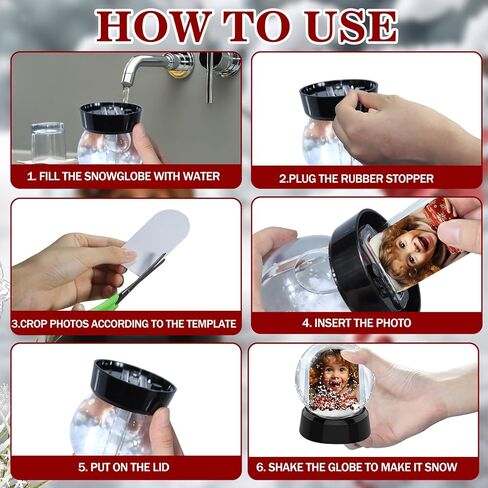 HOW TO USE

1. FILL THE SNOWGLOBE WITH WATER

2.PLUG THE RUBBER STOPPER

3.CROP PHOTOS ACCORDING TO THE TEMPLATE

4. INSERT THE PHOTO

5. PUT ON THE LID

6. SHAKE THE GLOBE TO MAKE IT SNOW