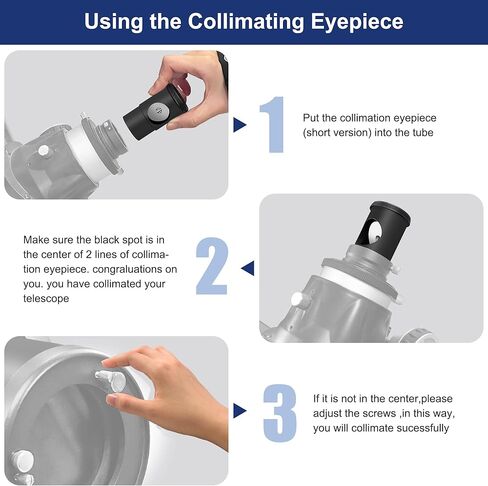 Using the Collimating Eyepiece

1

Put the collimation eyepiece (short version) into the tube

2

Make sure the black spot is in the center of 2 lines of collimation eyepiece. congraluations on you. you have collimated your telescope

3

If it is not in the center,please adjust the screws ,in this way, you will collimate sucessfully