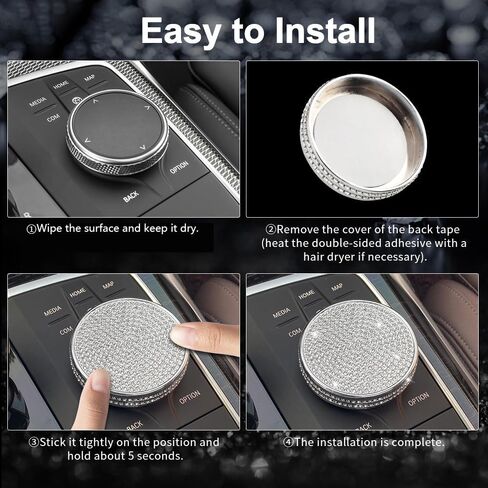 Easy to Install

HOME
MAP
MEDIA
COM
OPTION
BACK

①Wipe the surface and keep it dry.

②Remove the cover of the back tape (heat the double-sided adhesive with a hair dryer if necessary).

HOME
MAP
MEDIA
COM
OPTION
BACK

③Stick it tightly on the position and hold about 5 seconds.

HOME
MAP
MEDIA
COM
OPTION
BACK

④The installation is complete.