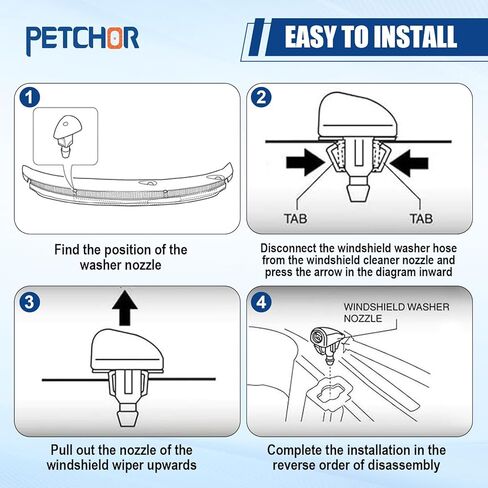 PETCHOR

EASY TO INSTALL

1

Find the position of the washer nozzle

2

TAB

TAB

Disconnect the windshield washer hose from the windshield cleaner nozzle and press the arrow in the diagram inward

3

Pull out the nozzle of the windshield wiper upwards

4

WINDSHIELD WASHER NOZZLE

Complete the installation in the reverse order of disassembly