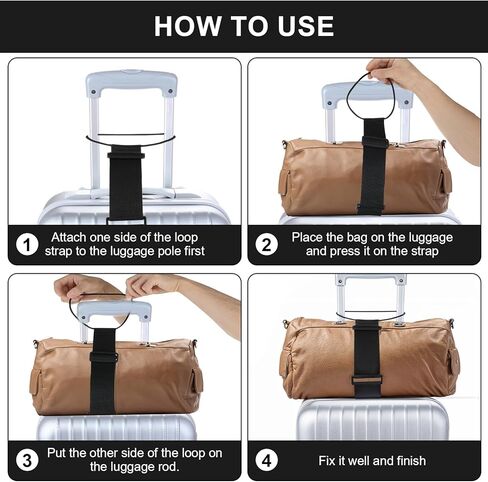 HOW TO USE

1 Attach one side of the loop strap to the luggage pole first

2 Place the bag on the luggage and press it on the strap

3 Put the other side of the loop on the luggage rod.

4 Fix it well and finish