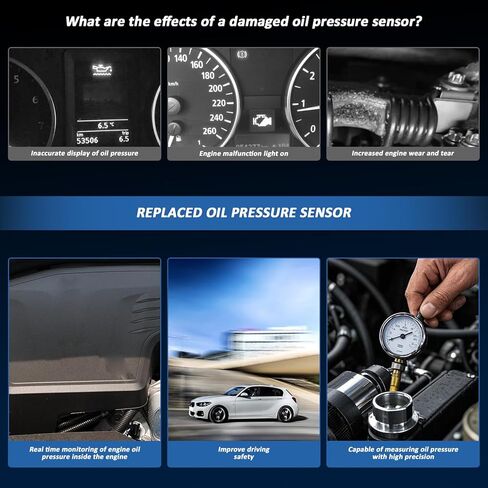 What are the effects of a damaged oil pressure sensor?

5
6
7
6.5 °C
km 53506
trip 6.5

Inaccurate display of oil pressure

140
160
180
200
220
240
260
km/h
2
1
0

Engine malfunction light on

Increased engine wear and tear

REPLACED OIL PRESSURE SENSOR

Real time monitoring of engine oil pressure inside the engine

Improve driving safety

Capable of measuring oil pressure with high precision