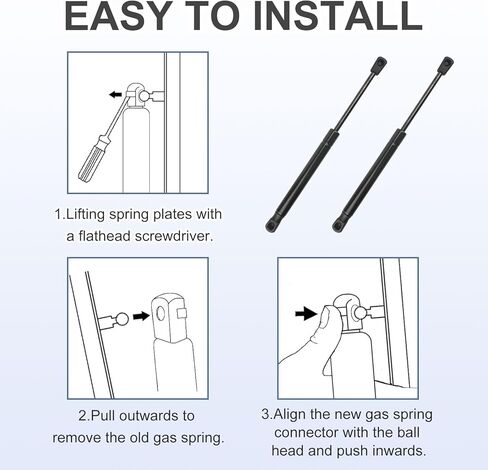 EASY TO INSTALL

1.Lifting spring plates with a flathead screwdriver.

2.Pull outwards to remove the old gas spring.

3.Align the new gas spring connector with the ball head and push inwards.