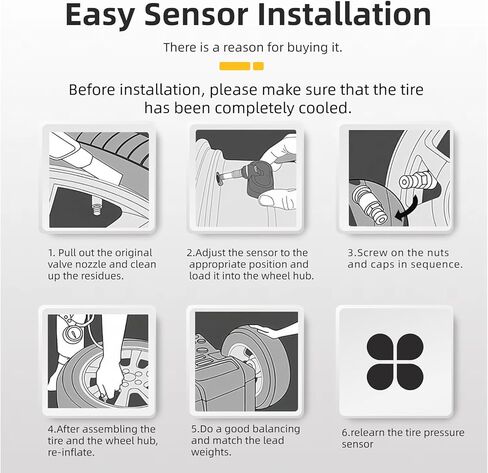 Easy Sensor Installation

There is a reason for buying it.

Before installation, please make sure that the tire has been completely cooled.

1. Pull out the original valve nozzle and clean up the residues.

2.Adjust the sensor to the appropriate position and load it into the wheel hub.

3.Screw on the nuts and caps in sequence.

4.After assembling the tire and the wheel hub, re-inflate.

5.Do a good balancing and match the lead weights.

6.relearn the tire pressure sensor