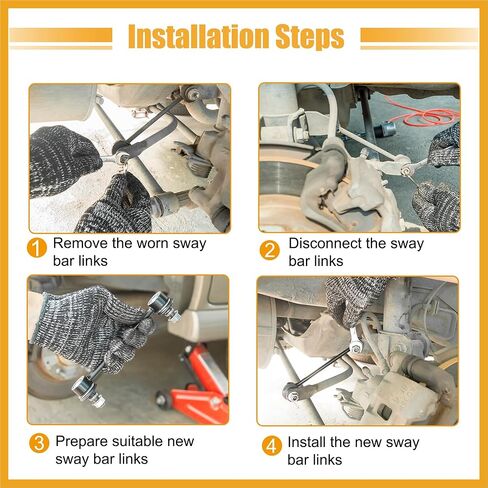 Installation Steps

1 Remove the worn sway bar links

2 Disconnect the sway bar links

3 Prepare suitable new sway bar links

4 Install the new sway bar links