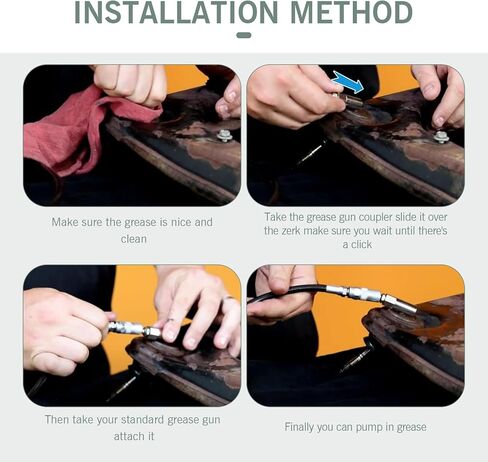 INSTALLATION METHOD

Make sure the grease is nice and clean

Take the grease gun coupler slide it over the zerk make sure you wait until there's a click

Then take your standard grease gun attach it

Finally you can pump in grease