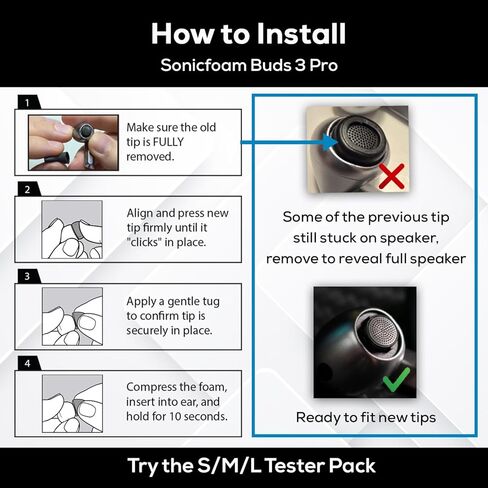 How to Install
Sonicfoam Buds 3 Pro

1
Make sure the old tip is FULLY removed.

2
Align and press new tip firmly until it "clicks" in place.

3
Apply a gentle tug to confirm tip is securely in place.

4
Compress the foam, insert into ear, and hold for 10 seconds.

Some of the previous tip still stuck on speaker, remove to reveal full speaker

Ready to fit new tips

Try the S/M/L Tester Pack