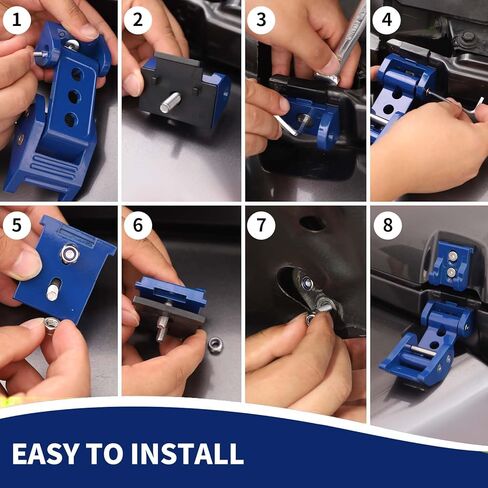 1
2
3
4
5
6
7
8
EASY TO INSTALL