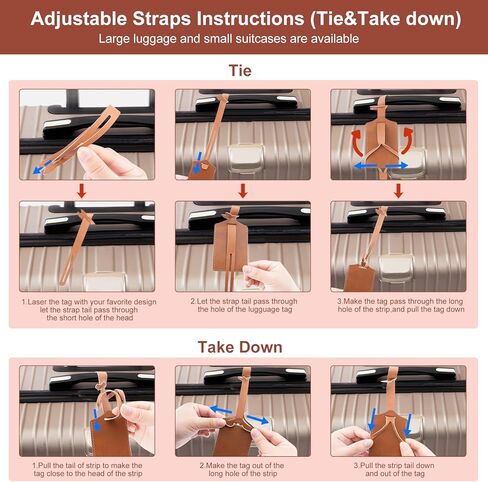 Adjustable Straps Instructions (Tie&Take down)
Large luggage and small suitcases are available

Tie

1.Laser the tag with your favorite design let the strap tail pass through the short hole of the head

2.Let the strap tail pass through the hole of the lugguage tag

3.Make the tag pass through the long hole of the strip,and pull the tag down

Take Down

1.Pull the tail of strip to make the tag close to the head of the strip

2.Make the tag out of the long hole of the strip

3.Pull the strip tail down and out of the tag