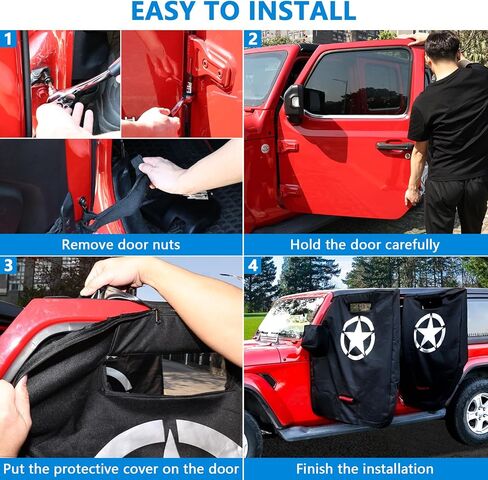 EASY TO INSTALL

1

Remove door nuts

2

Hold the door carefully

3

Put the protective cover on the door

4

Finish the installation