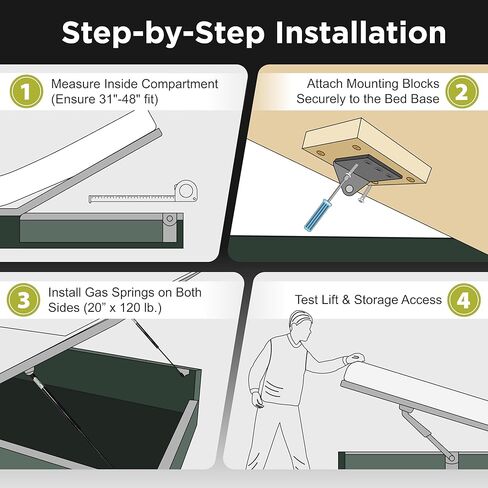 Step-by-Step Installation

1
Measure Inside Compartment (Ensure 31"-48" fit)

Attach Mounting Blocks Securely to the Bed Base
2

3
Install Gas Springs on Both Sides (20” x 120 lb.)

Test Lift & Storage Access
4