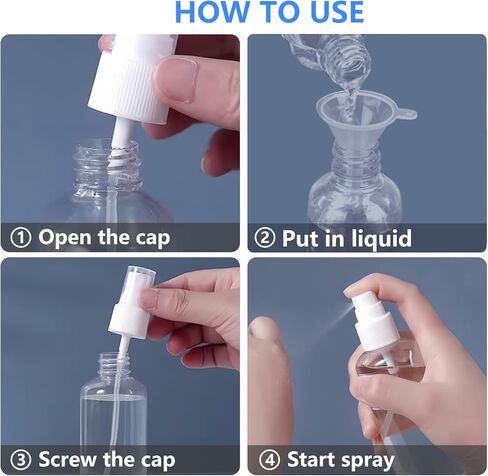 HOW TO USE

① Open the cap

② Put in liquid

③ Screw the cap

④ Start spray