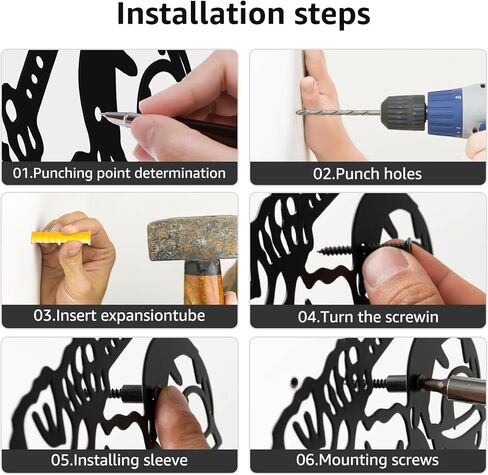 Installation steps

01.Punching point determination

02.Punch holes

03.Insert expansiontube

04.Turn the screwin

05.Installing sleeve

06.Mounting screws